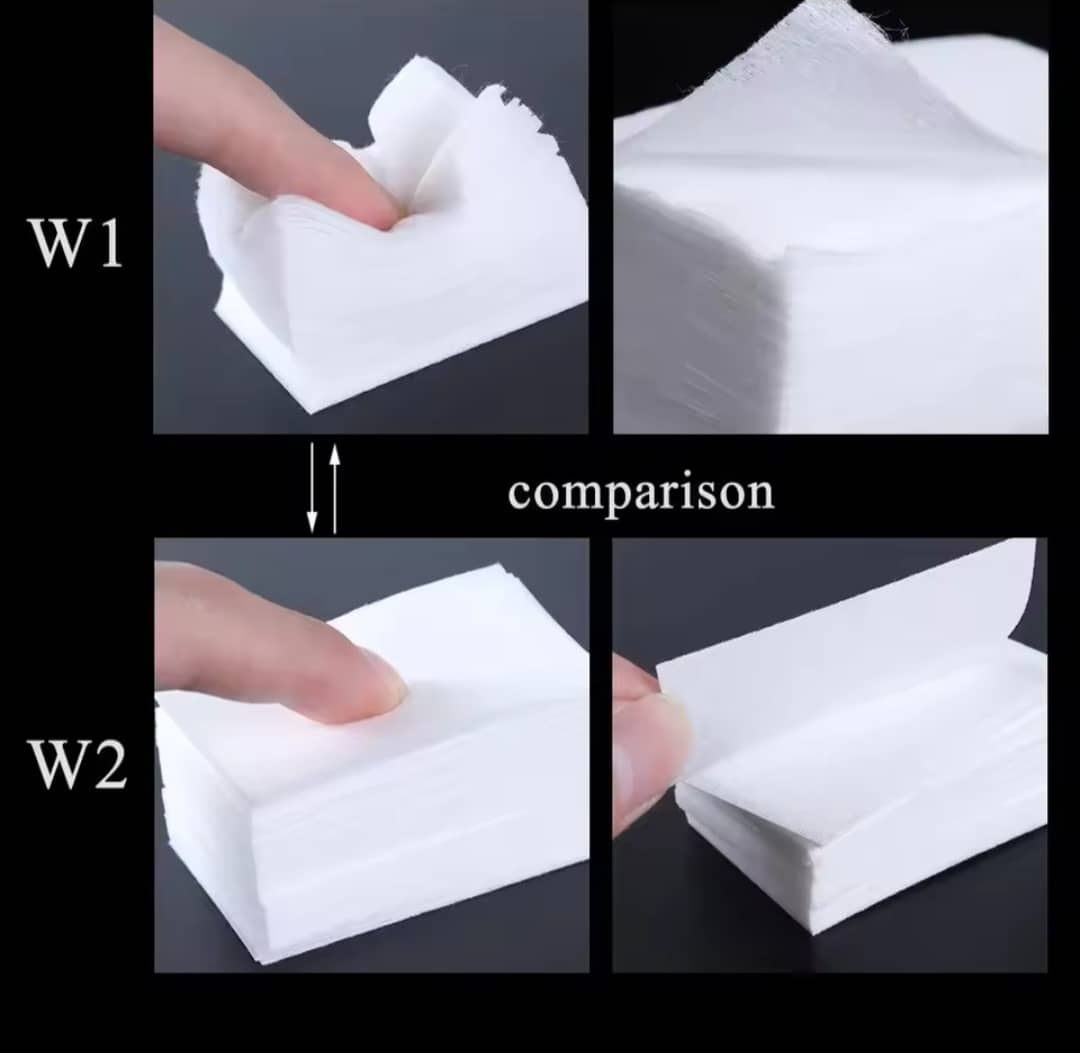 W1

comparison

W2